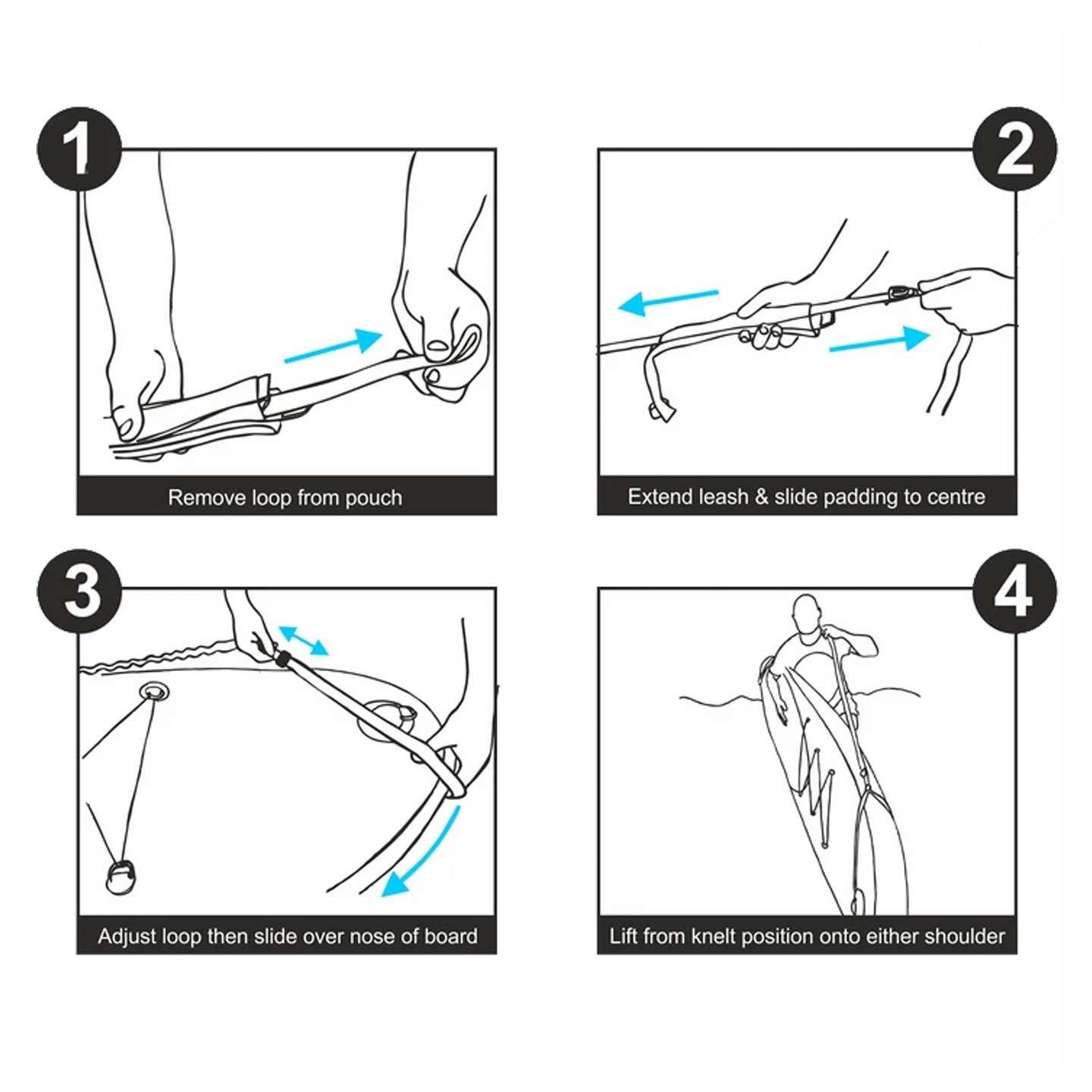 1

Remove loop from pouch

2

Extend leash & slide padding to centre

3

Adjust loop then slide over nose of board

4

Lift from knelt position onto either shoulder